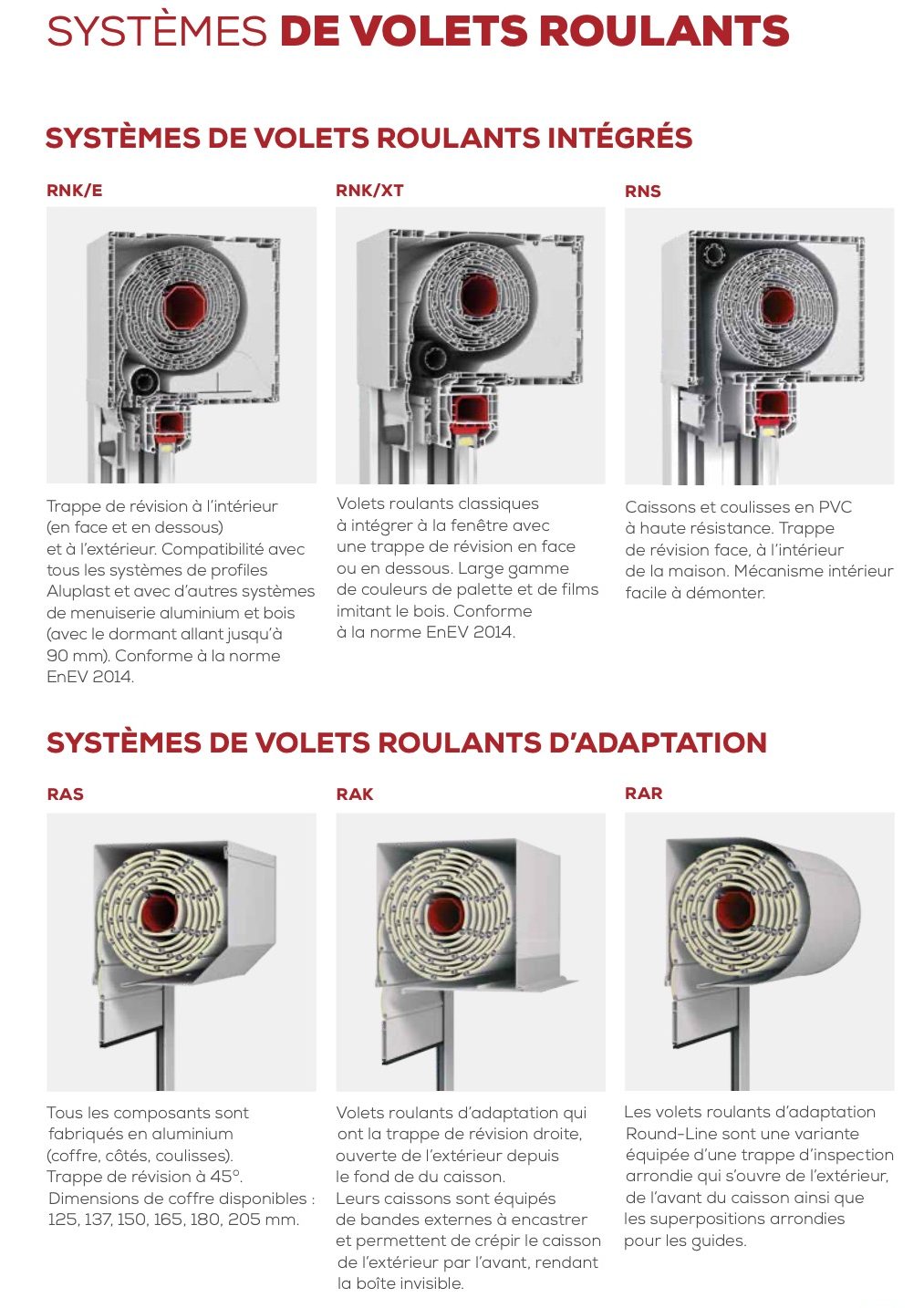 SYSTÈMES DE VOLETS ROULANTS

SYSTÈMES DE VOLETS ROULANTS INTÉGRÉS

RNK/E

Trappe de révision à l'intérieur (en face et en dessous) et à l'extérieur. Compatibilité avec tous les systèmes de profiles Aluplast et avec d'autres systèmes de menuiserie aluminium et bois (avec le dormant allant jusqu'à 90 mm). Conforme à la norme EnEV 2014.

RNK/XT

Volets roulants classiques à intégrer à la fenêtre avec une trappe de révision en face ou en dessous. Large gamme de couleurs de palette et de films imitant le bois. Conforme à la norme EnEV 2014.

RNS

Caissons et coulisses en PVC à haute résistance. Trappe de révision face, à l'intérieur de la maison. Mécanisme intérieur facile à démonter.

SYSTÈMES DE VOLETS ROULANTS D'ADAPTATION

RAS

Tous les composants sont fabriqués en aluminium (coffre, côtés, coulisses). Trappe de révision à 45°. Dimensions de coffre disponibles : 125, 137, 150, 165, 180, 205 mm.

RAK

Volets roulants d'adaptation qui ont la trappe de révision droite, ouverte de l'extérieur depuis le fond de du caisson. Leurs caissons sont équipés de bandes externes à encastrer et permettent de crépir le caisson de l'extérieur par l'avant, rendant la boîte invisible.

RAR

Les volets roulants d'adaptation Round-Line sont une variante équipée d'une trappe d'inspection arrondie qui s'ouvre de l'extérieur, de l'avant du caisson ainsi que les superpositions arrondies pour les guides.