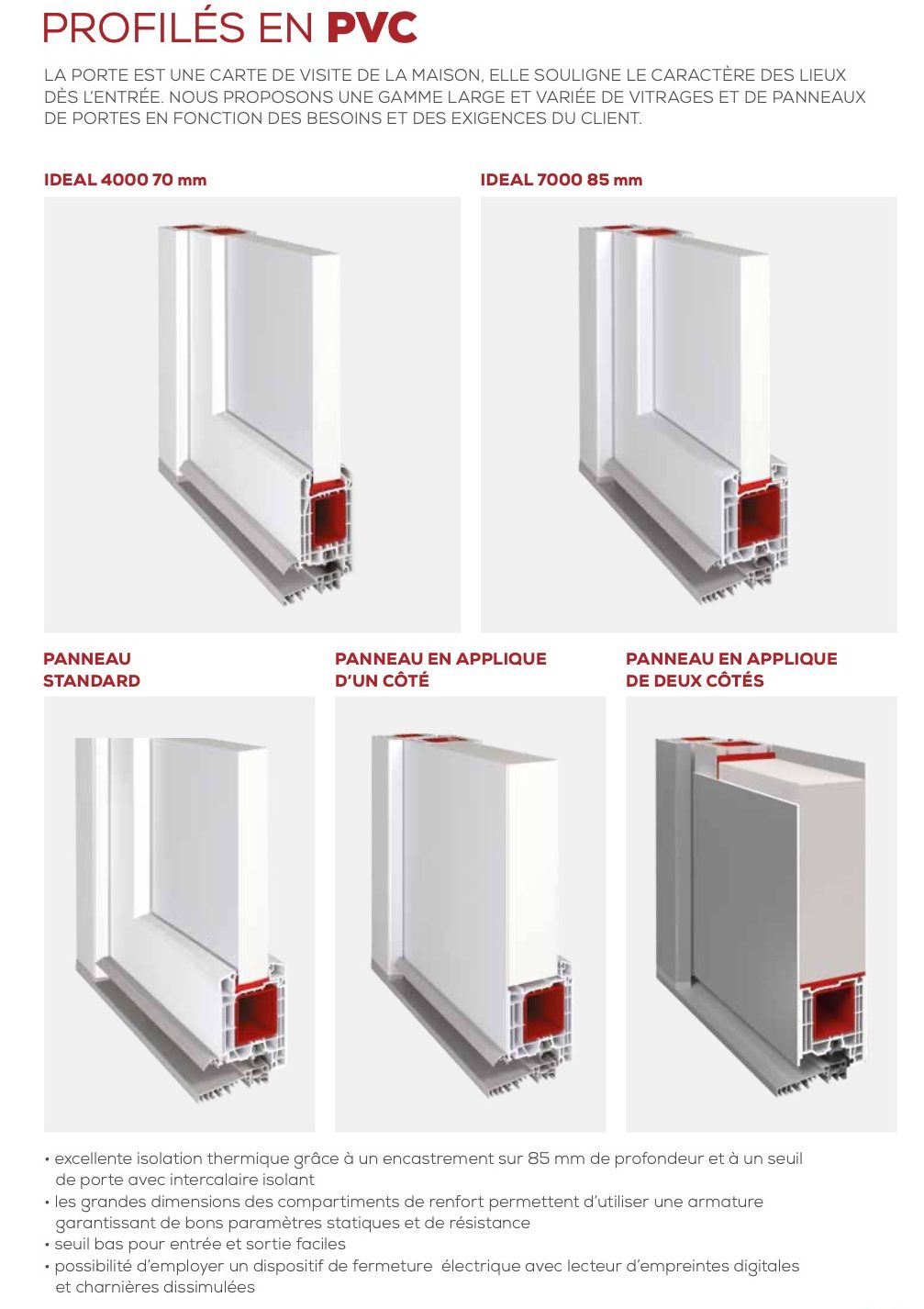 PROFILÉS EN PVC

LA PORTE EST UNE CARTE DE VISITE DE LA MAISON, ELLE SOULIGNE LE CARACTÈRE DES LIEUX DÈS L'ENTRÉE. NOUS PROPOSONS UNE GAMME LARGE ET VARIÉE DE VITRAGES ET DE PANNEAUX DE PORTES EN FONCTION DES BESOINS ET DES EXIGENCES DU CLIENT.

IDEAL 4000 70 mm

IDEAL 7000 85 mm

PANNEAU STANDARD

PANNEAU EN APPLIQUE D'UN CÔTÉ

PANNEAU EN APPLIQUE DE DEUX CÔTÉS

• excellente isolation thermique grâce à un encastrement sur 85 mm de profondeur et à un seuil de porte avec intercalaire isolant
• les grandes dimensions des compartiments de renfort permettent d'utiliser une armature garantissant de bons paramètres statiques et de résistance
• seuil bas pour entrée et sortie faciles
• possibilité d'employer un dispositif de fermeture électrique avec lecteur d'empreintes digitales et charnières dissimulées